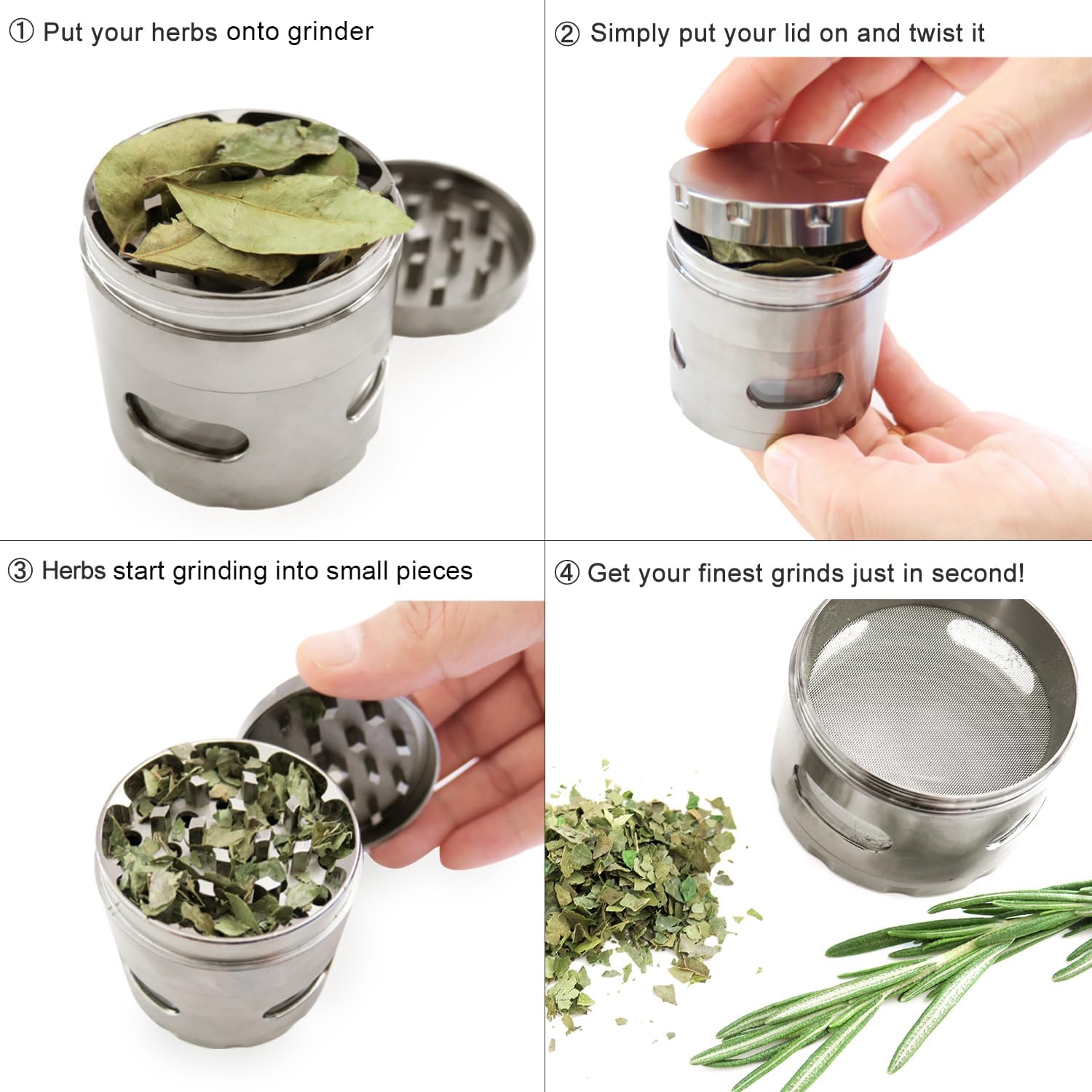 ① Put your herbs onto grinder

② Simply put your lid on and twist it

③ Herbs start grinding into small pieces

④ Get your finest grinds just in second!